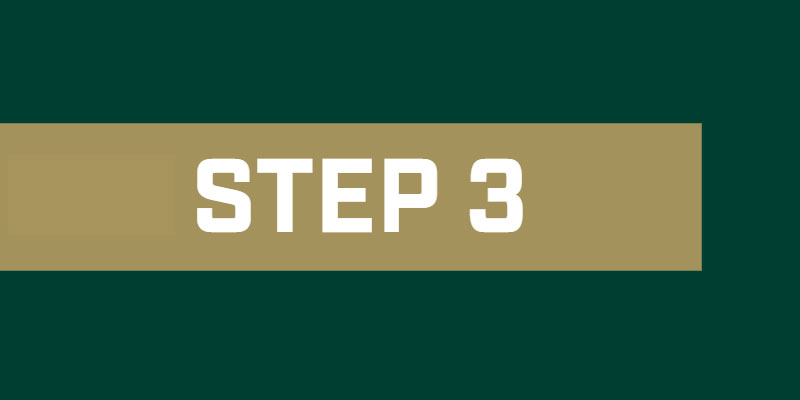 STEP 3